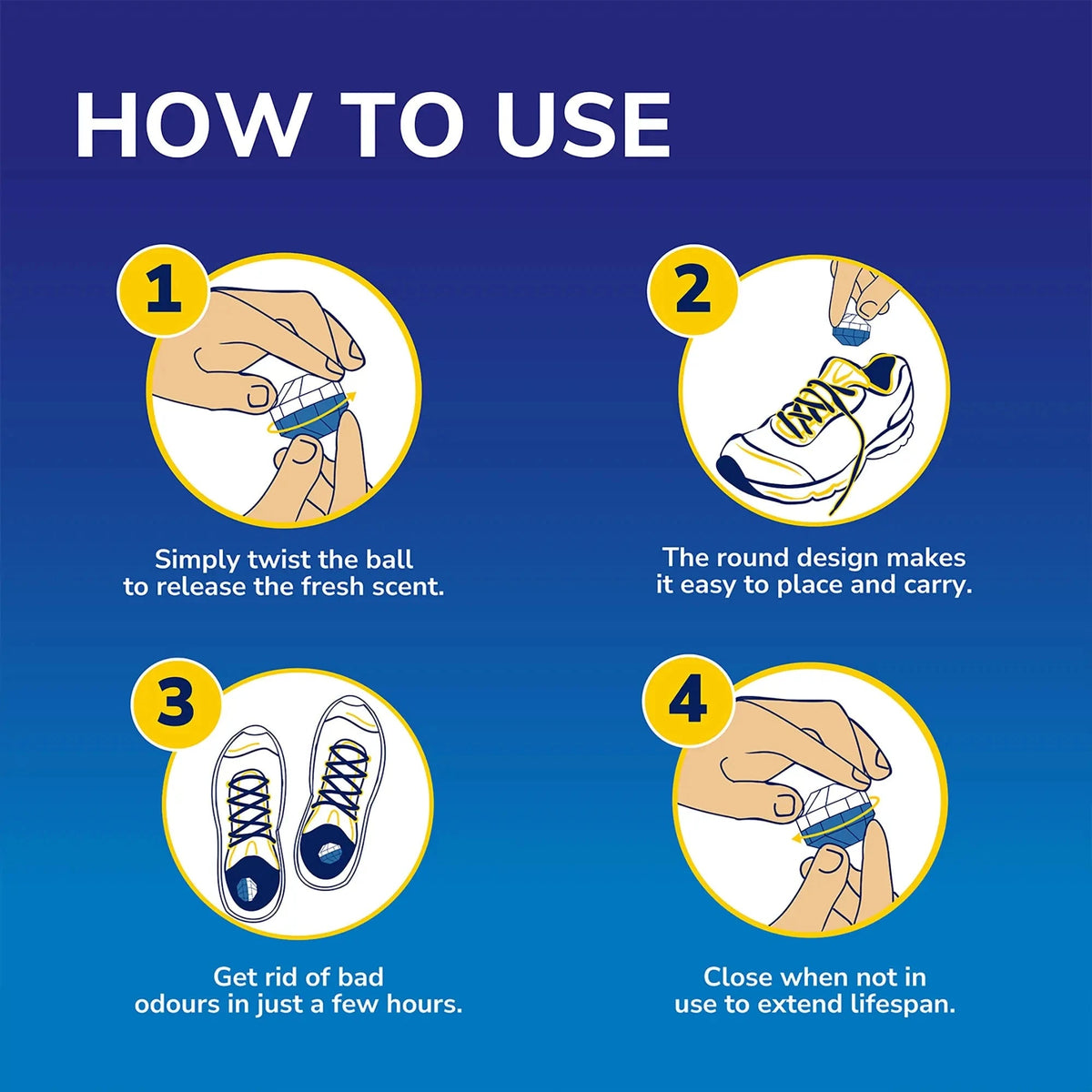 HOW TO USE

1

Simply twist the ball to release the fresh scent.

2

The round design makes it easy to place and carry.

3

Get rid of bad odours in just a few hours.

4

Close when not in use to extend lifespan.