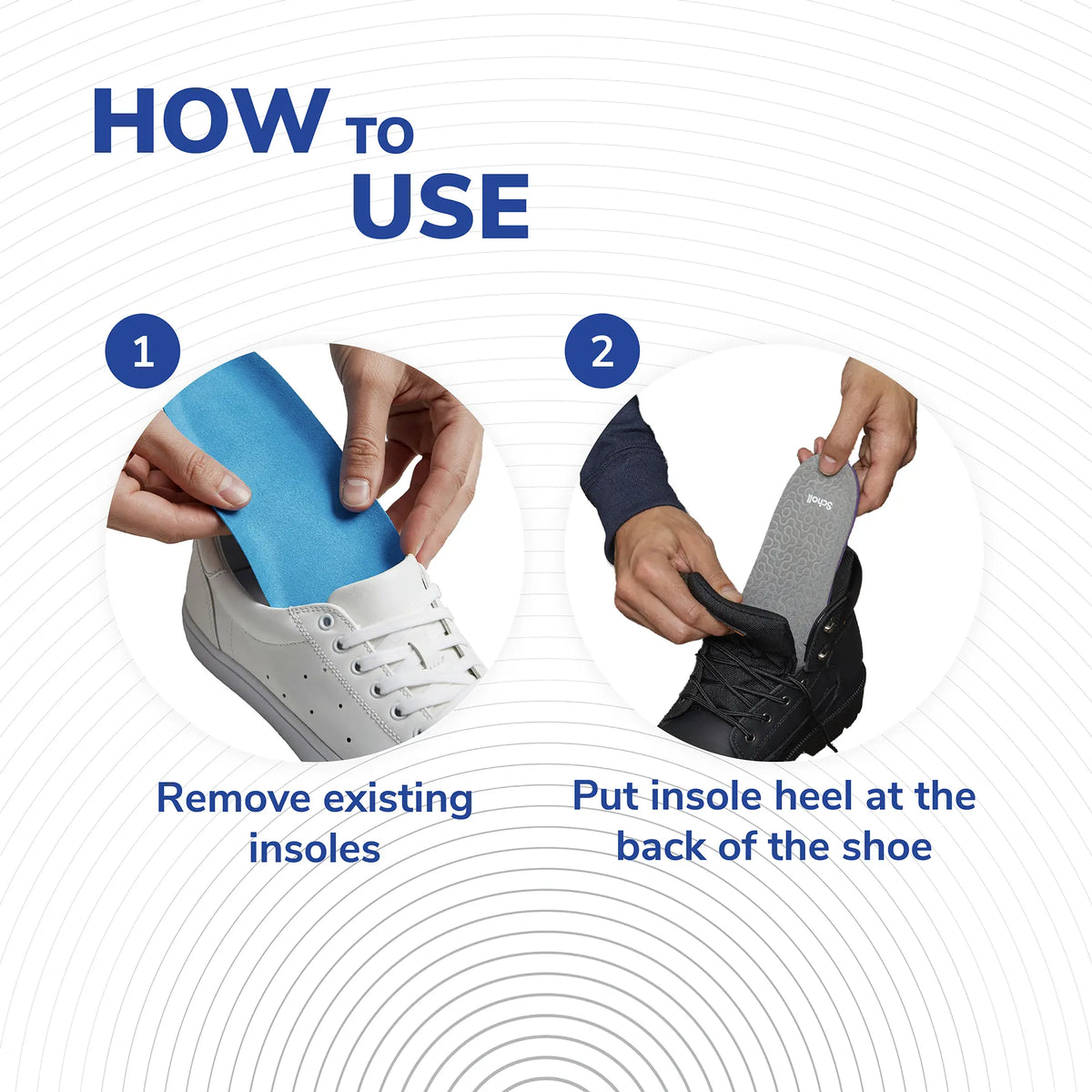 HOW TO USE

1

Remove existing insoles

2

Scholl

Put insole heel at the back of the shoe