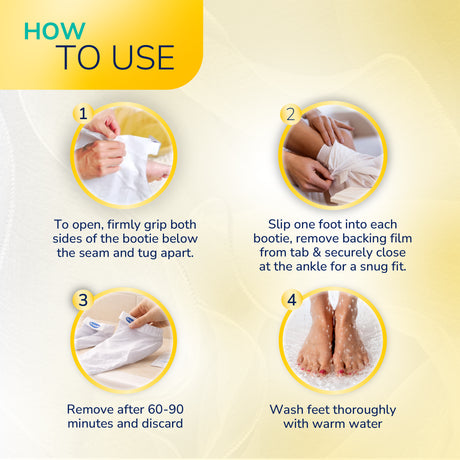 HOW
TO USE

1

To open, firmly grip both sides of the bootie below the seam and tug apart.

2

Slip one foot into each bootie, remove backing film from tab & securely close at the ankle for a snug fit.

3

Remove after 60-90 minutes and discard

4

Wash feet thoroughly with warm water