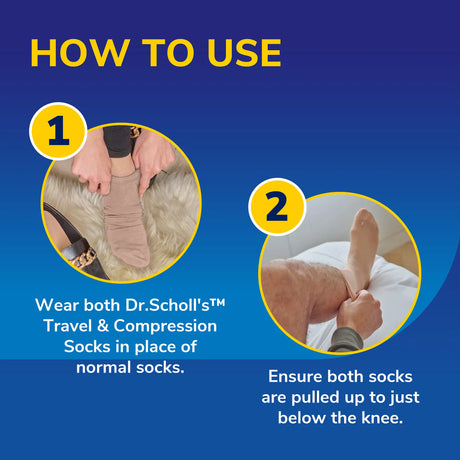 HOW TO USE

1

Wear both Dr.Scholl's™ Travel & Compression Socks in place of normal socks.

2

Ensure both socks are pulled up to just below the knee.